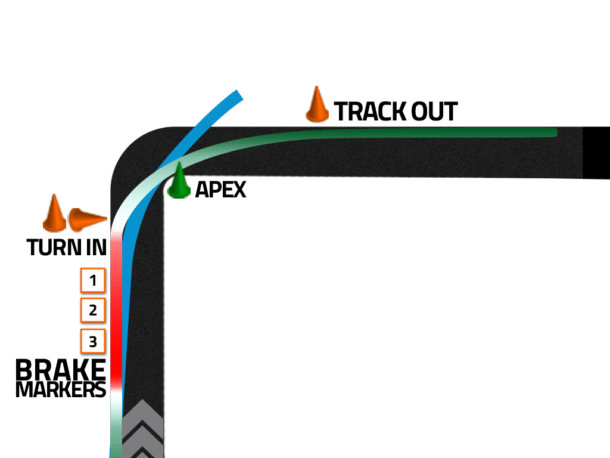 TRACK OUT

APEX

TURN IN

1

2

3

BRAKE
MARKERS